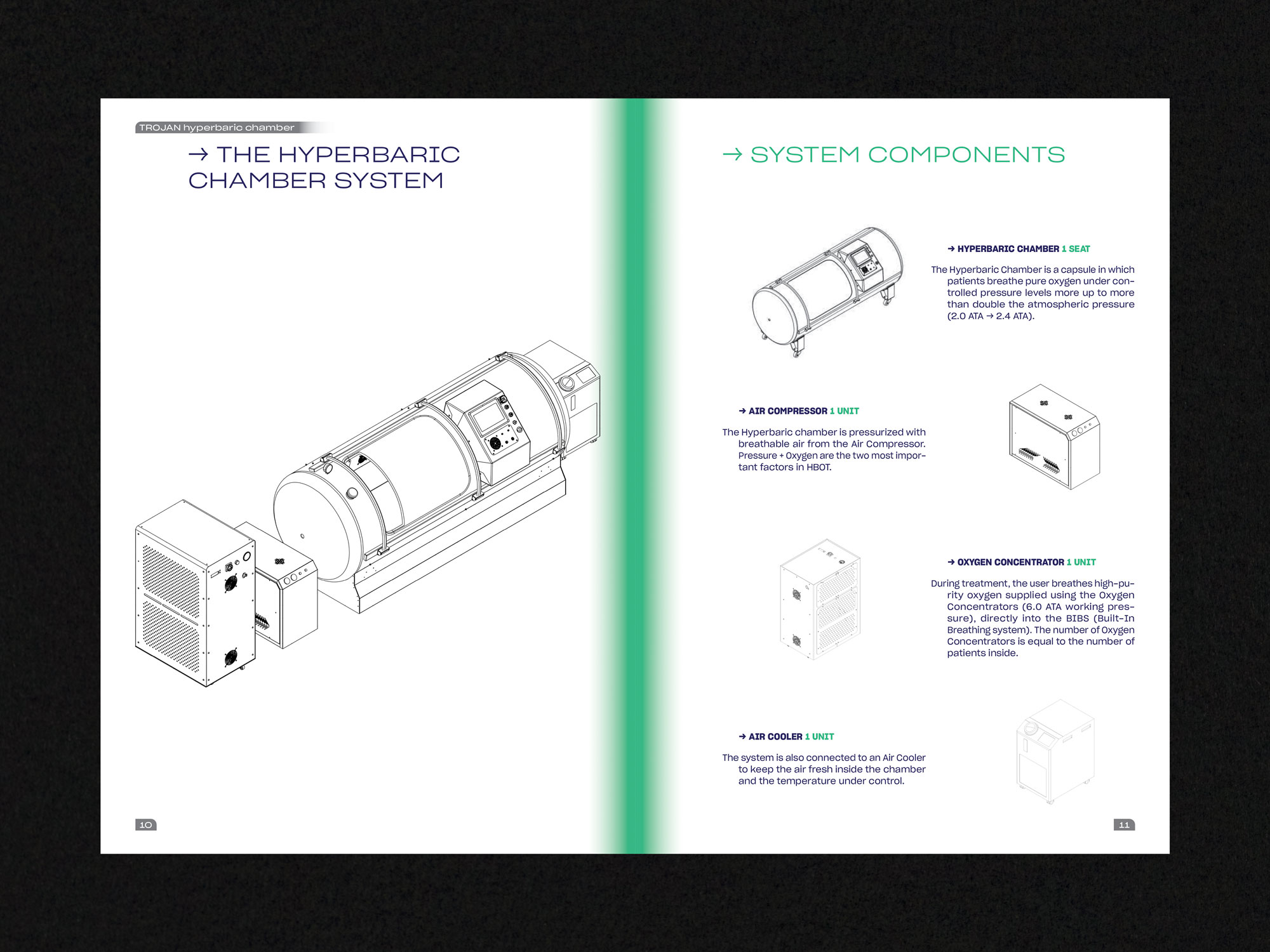 TROJAN hyperbaric chamber

→ THE HYPERBARIC CHAMBER SYSTEM

10

→ SYSTEM COMPONENTS

→ HYPERBARIC CHAMBER 1 SEAT

The Hyperbaric Chamber is a capsule in which patients breathe pure oxygen under controlled pressure levels more up to more than double the atmospheric pressure (2.0 ATA → 2.4 ATA).

→ AIR COMPRESSOR 1 UNIT

The Hyperbaric chamber is pressurized with breathable air from the Air Compressor. Pressure + Oxygen are the two most important factors in HBOT.

→ OXYGEN CONCENTRATOR 1 UNIT

During treatment, the user breathes high-purity oxygen supplied using the Oxygen Concentrators (6.0 ATA working pressure), directly into the BIBS (Built-In Breathing system). The number of Oxygen Concentrators is equal to the number of patients inside.

→ AIR COOLER 1 UNIT

The system is also connected to an Air Cooler to keep the air fresh inside the chamber and the temperature under control.

11