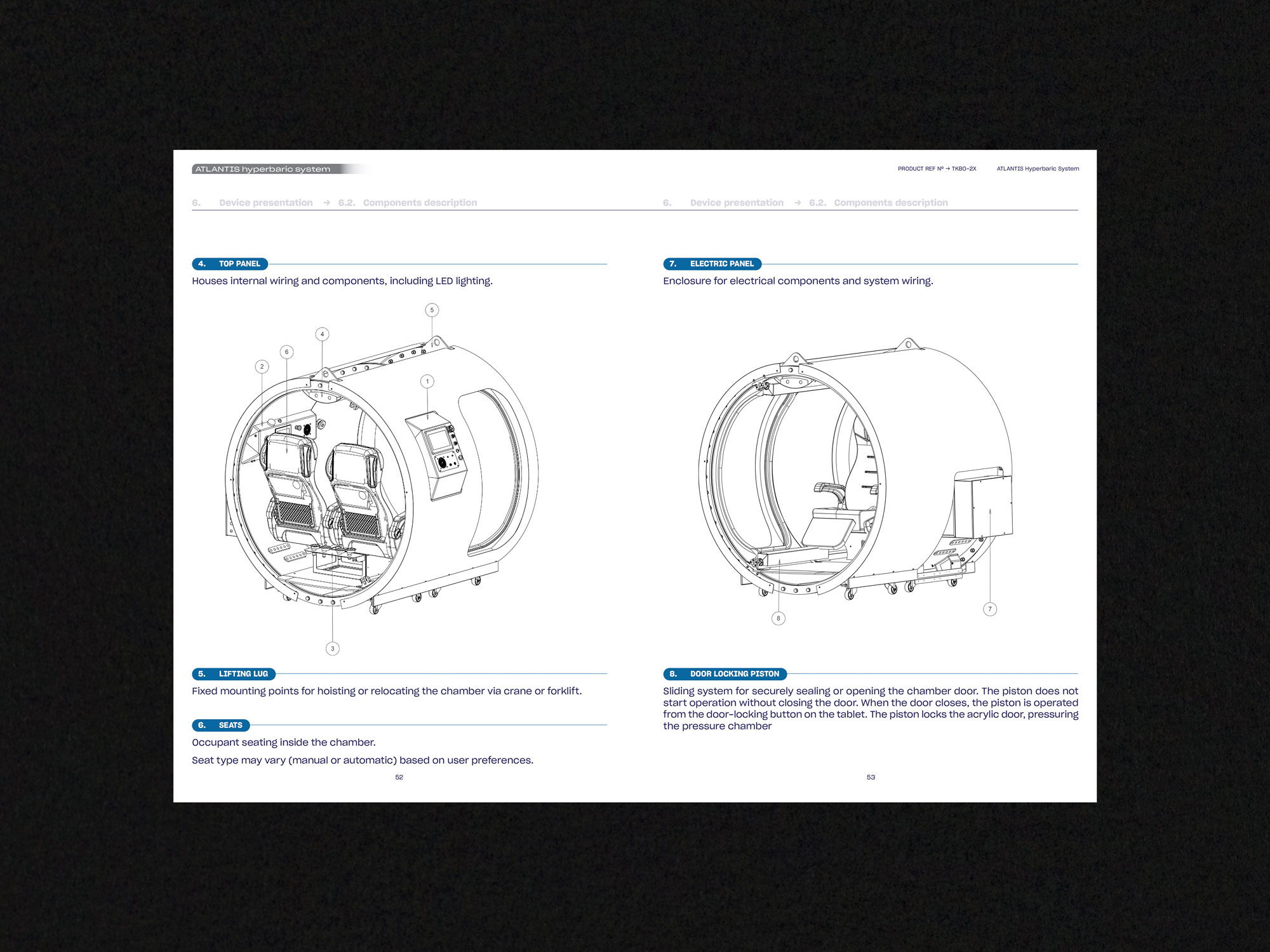 ATLANTIS hyperbaric system

6. Device presentation → 6.2. Components description

4. TOP PANEL

Houses internal wiring and components, including LED lighting.

5
4
6
2
1
3

5. LIFTING LUG

Fixed mounting points for hoisting or relocating the chamber via crane or forklift.

6. SEATS

Occupant seating inside the chamber.

Seat type may vary (manual or automatic) based on user preferences.

52

PRODUCT REF Nº → TKBO-2X ATLANTIS Hyperbaric System

6. Device presentation → 6.2. Components description

7. ELECTRIC PANEL

Enclosure for electrical components and system wiring.

8
7

8. DOOR LOCKING PISTON

Sliding system for securely sealing or opening the chamber door. The piston does not start operation without closing the door. When the door closes, the piston is operated from the door-locking button on the tablet. The piston locks the acrylic door, pressuring the pressure chamber

53